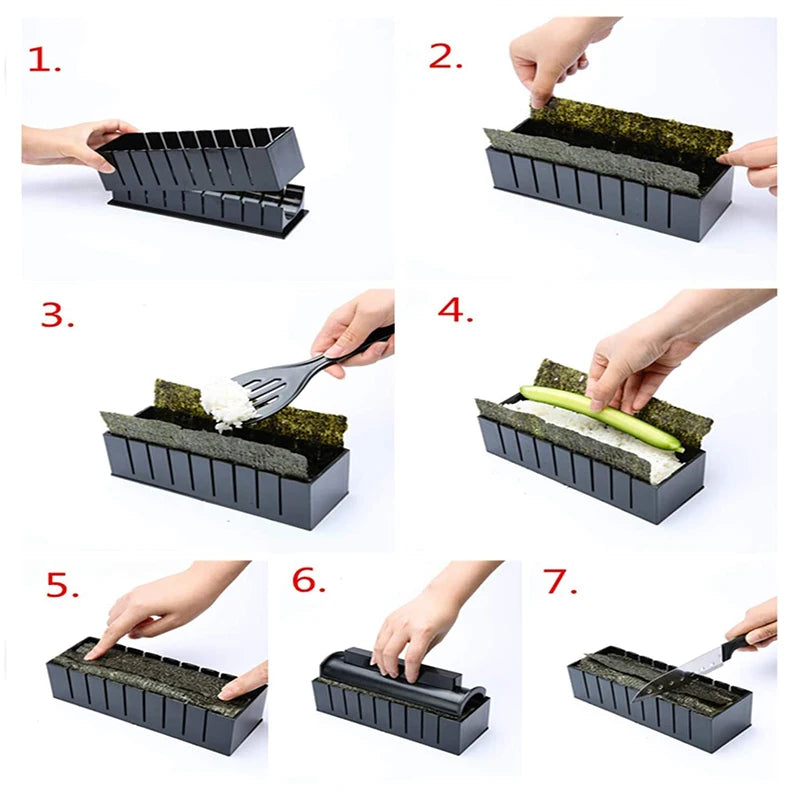 1.

2.

3.

4.

5.

6.

7.